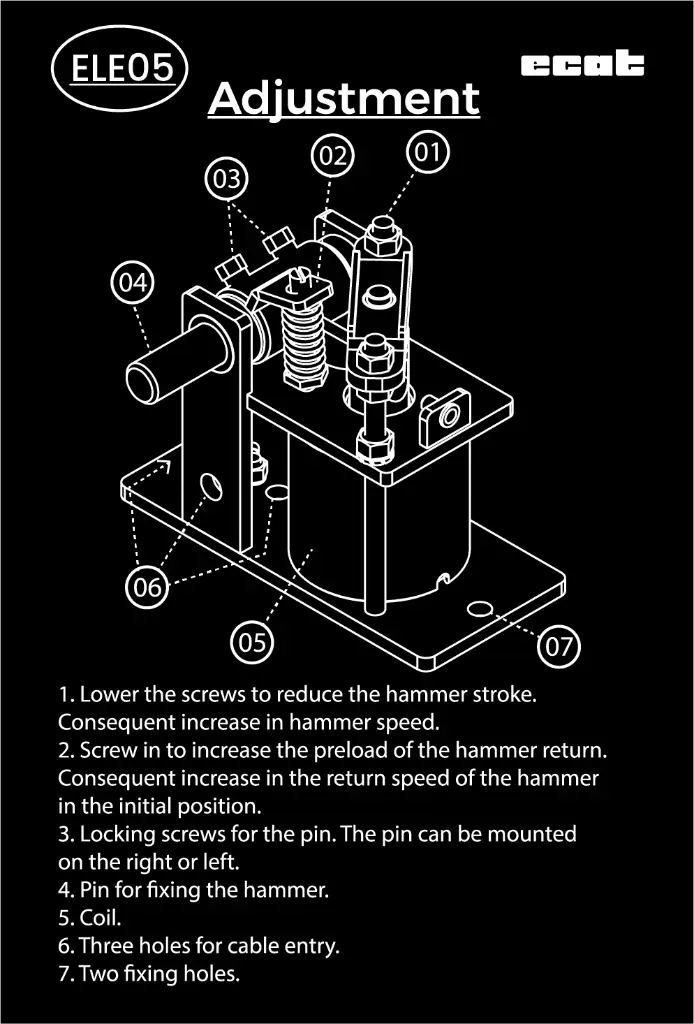 ELE05

ecat

Adjustment

03
02
01
04
06
05
07

1. Lower the screws to reduce the hammer stroke. Consequent increase in hammer speed.
2. Screw in to increase the preload of the hammer return. Consequent increase in the return speed of the hammer in the initial position.
3. Locking screws for the pin. The pin can be mounted on the right or left.
4. Pin for fixing the hammer.
5. Coil.
6. Three holes for cable entry.
7. Two fixing holes.