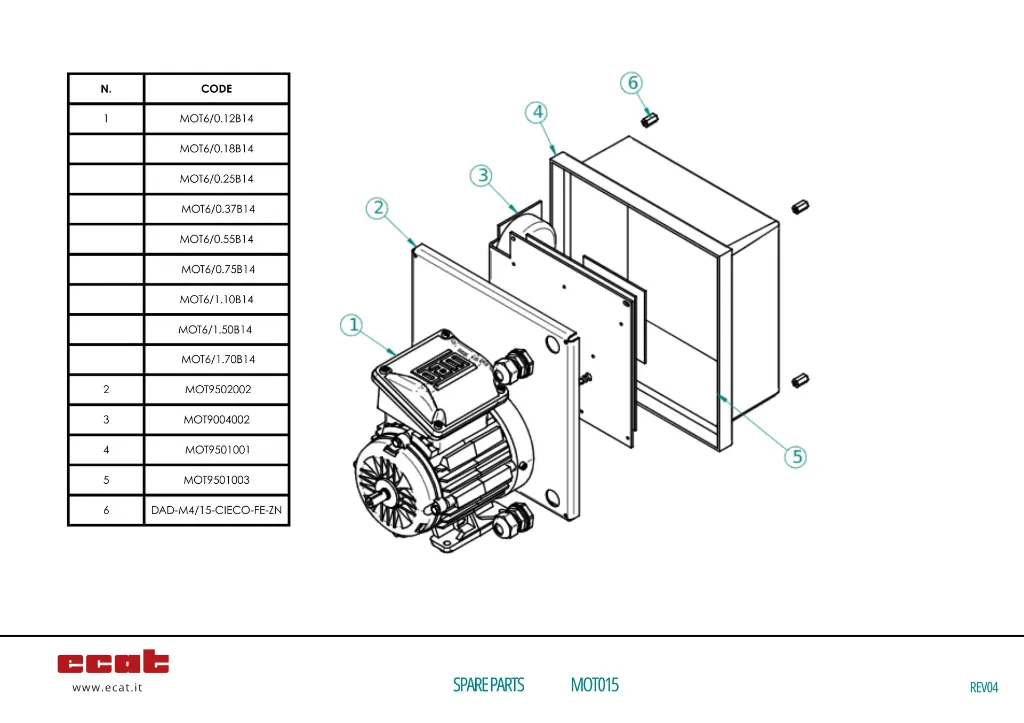 | N. | CODE |
|---|---|
| 1 | MOT6/0.12B14 |
| | MOT6/0.18B14 |
| | MOT6/0.25B14 |
| | MOT6/0.37B14 |
| | MOT6/0.55B14 |
| | MOT6/0.75B14 |
| | MOT6/1.10B14 |
| | MOT6/1.50B14 |
| | MOT6/1.70B14 |
| 2 | MOT9502002 |
| 3 | MOT9004002 |
| 4 | MOT9501001 |
| 5 | MOT9501003 |
| 6 | DAD-M4/15-CIECO-FE-ZN |

6
4
3
2
1
5

ecat
www.ecat.it

SPARE PARTS MOT015

REV04