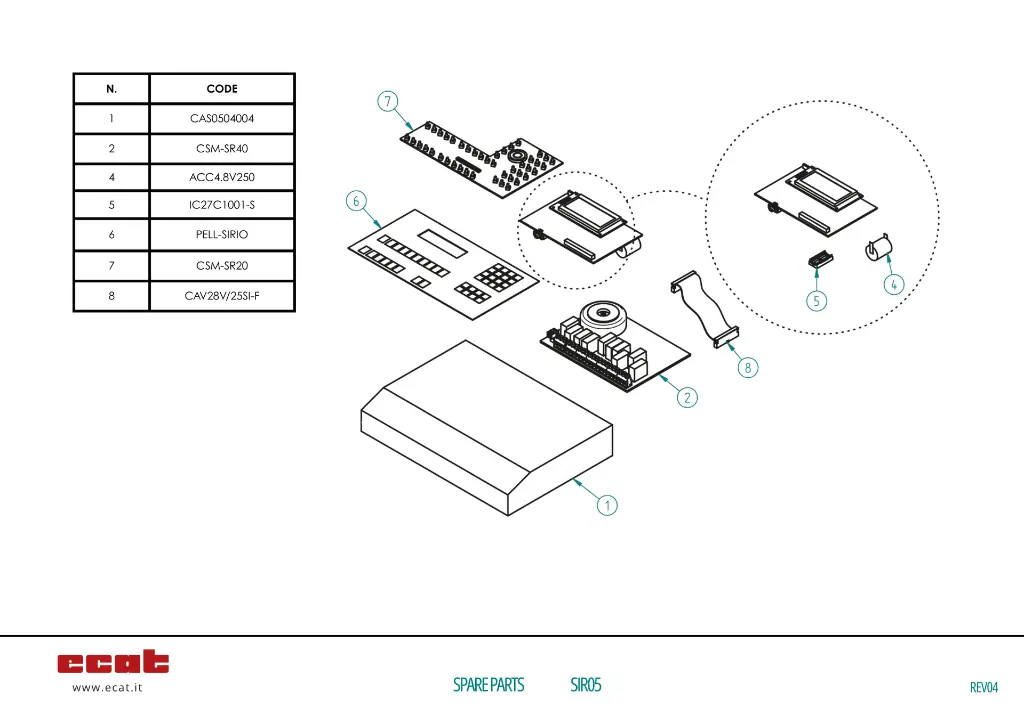 | N. | CODE |
|---|---|
| 1 | CAS0504004 |
| 2 | CSM-SR40 |
| 4 | ACC4.8V250 |
| 5 | IC27C1001-S |
| 6 | PELL-SIRIO |
| 7 | CSM-SR20 |
| 8 | CAV28V/25SI-F |

7
6
4
5
8
2
1

ecat
www.ecat.it

SPARE PARTS SIR05

REV04