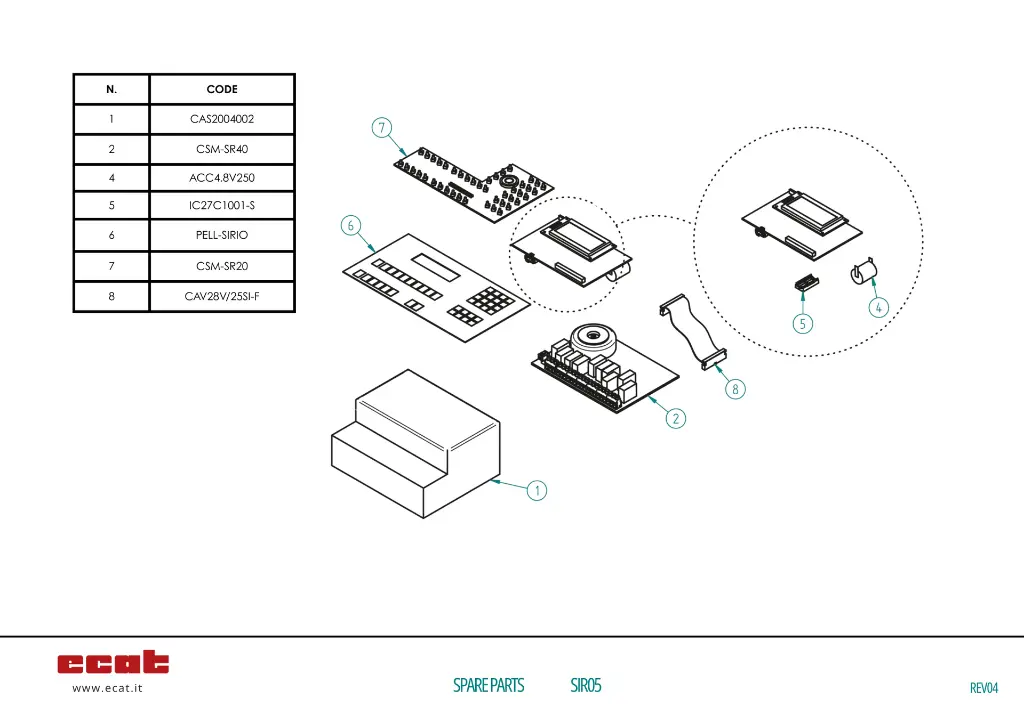 | N. | CODE |
|---|---|
| 1 | CAS2004002 |
| 2 | CSM-SR40 |
| 4 | ACC4.8V250 |
| 5 | IC27C1001-S |
| 6 | PELL-SIRIO |
| 7 | CSM-SR20 |
| 8 | CAV28V/25SI-F |

7
6
4
5
8
2
1

ecat
www.ecat.it

SPARE PARTS SIR05

REV04