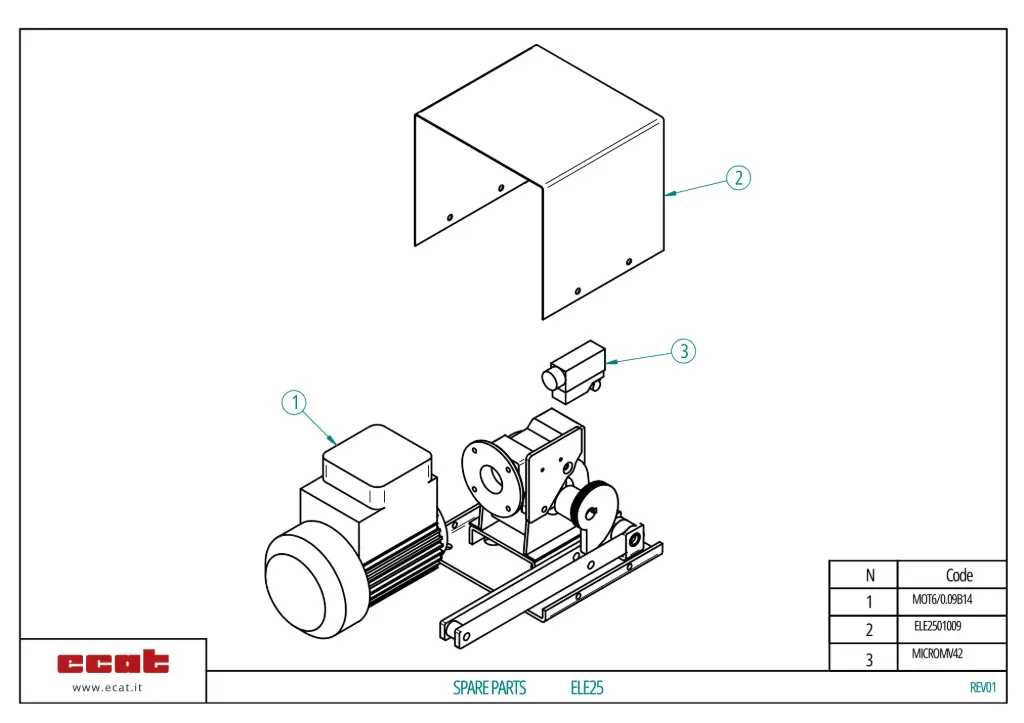 2

3

1

| N | Code |
|---|---|
| 1 | MOT6/0.09B14 |
| 2 | ELE2501009 |
| 3 | MICROMV42 |

ecat
www.ecat.it

SPARE PARTS ELE25

REV01