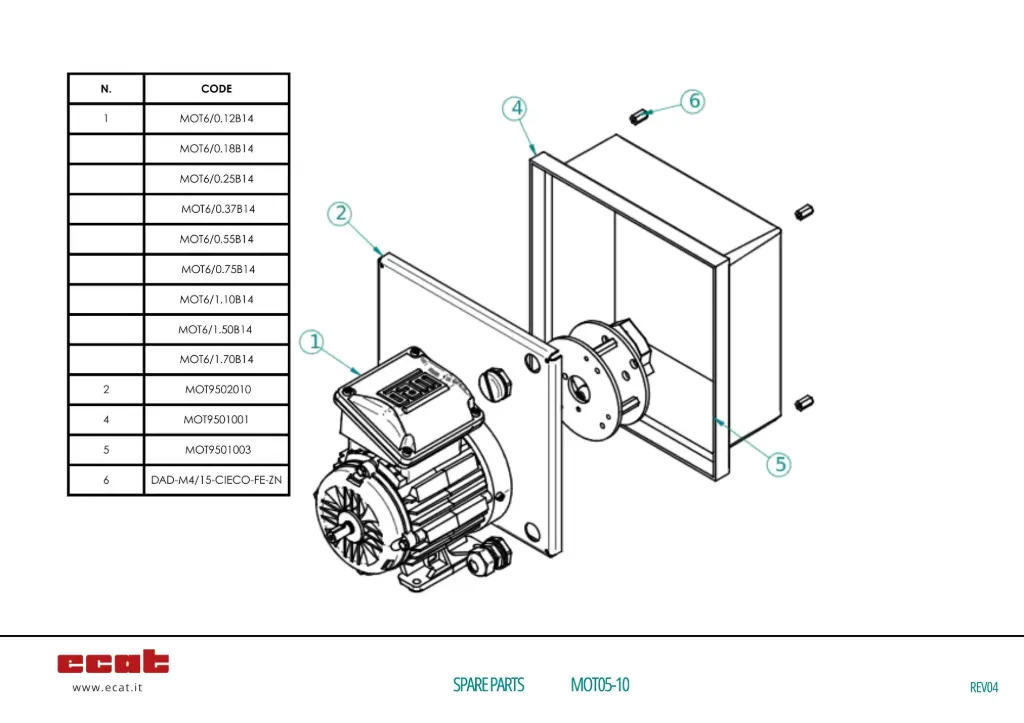 | N. | CODE |
|---|---|
| 1 | MOT6/0.12B14 |
|  | MOT6/0.18B14 |
|  | MOT6/0.25B14 |
|  | MOT6/0.37B14 |
|  | MOT6/0.55B14 |
|  | MOT6/0.75B14 |
|  | MOT6/1.10B14 |
|  | MOT6/1.50B14 |
|  | MOT6/1.70B14 |
| 2 | MOT9502010 |
| 4 | MOT9501001 |
| 5 | MOT9501003 |
| 6 | DAD-M4/15-CIECO-FE-ZN |

4
6
2
1
5

ecat
www.ecat.it

SPARE PARTS MOT05-10

REV04