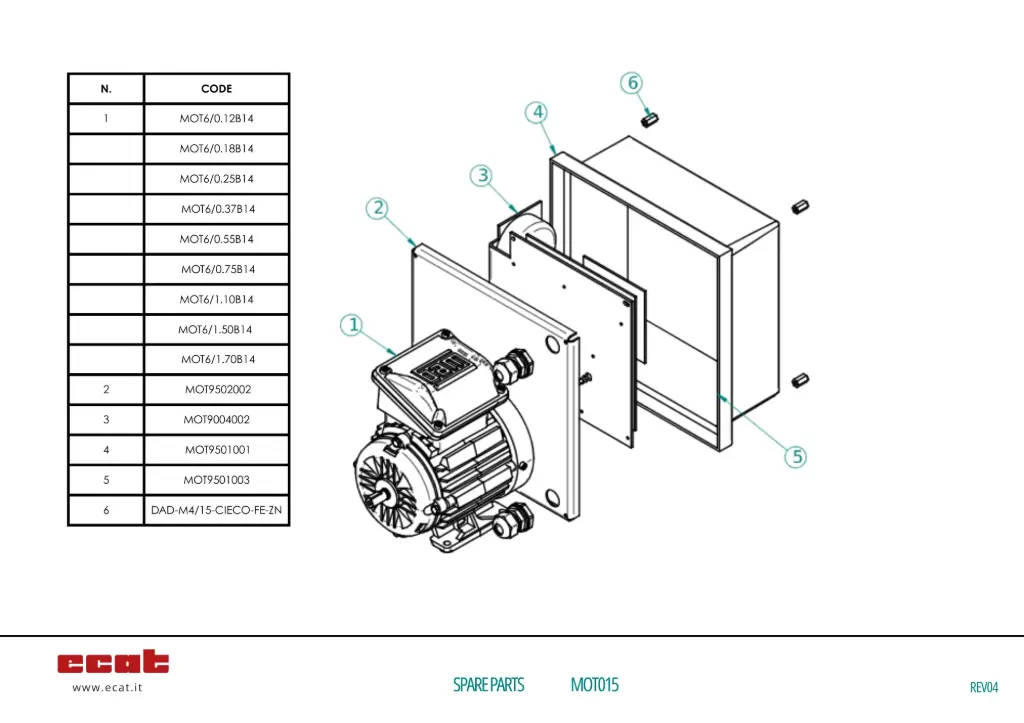 | N. | CODE |
|---|---|
| 1 | MOT6/0.12B14 |
| | MOT6/0.18B14 |
| | MOT6/0.25B14 |
| | MOT6/0.37B14 |
| | MOT6/0.55B14 |
| | MOT6/0.75B14 |
| | MOT6/1.10B14 |
| | MOT6/1.50B14 |
| | MOT6/1.70B14 |
| 2 | MOT9502002 |
| 3 | MOT9004002 |
| 4 | MOT9501001 |
| 5 | MOT9501003 |
| 6 | DAD-M4/15-CIECO-FE-ZN |

6
4
3
2
1
5

ecat
www.ecat.it

SPARE PARTS MOT015

REV04