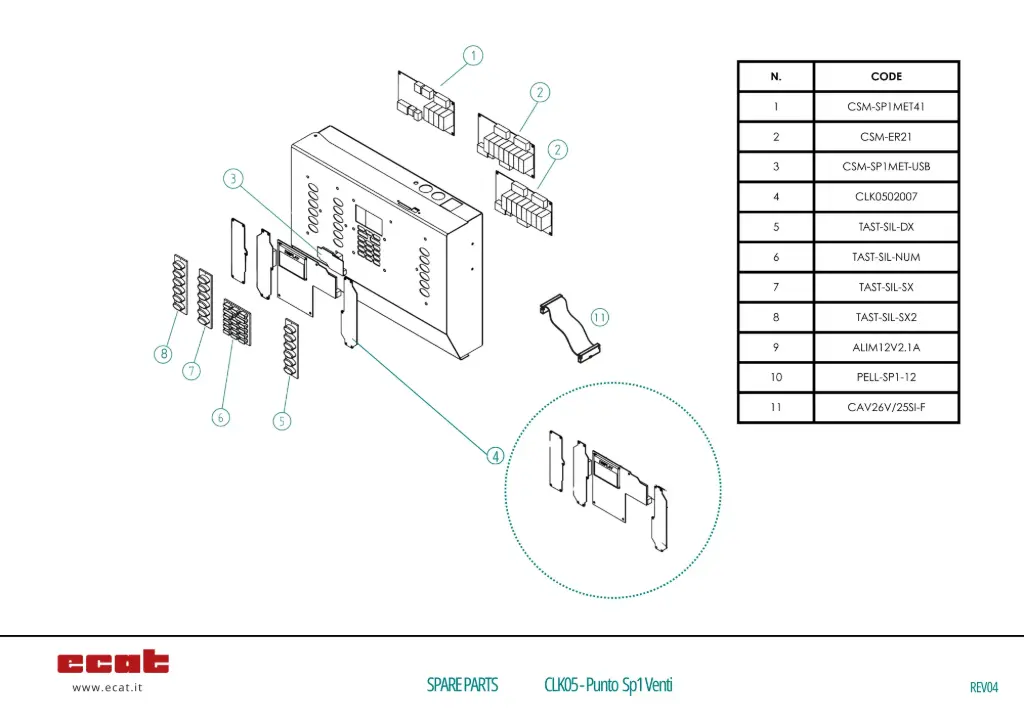 1
2
2
3
11
8
7
6
5
4

| N. | CODE |
|---|---|
| 1 | CSM-SP1MET41 |
| 2 | CSM-ER21 |
| 3 | CSM-SP1MET-USB |
| 4 | CLK0502007 |
| 5 | TAST-SIL-DX |
| 6 | TAST-SIL-NUM |
| 7 | TAST-SIL-SX |
| 8 | TAST-SIL-SX2 |
| 9 | ALIM12V2.1A |
| 10 | PELL-SP1-12 |
| 11 | CAV26V/25SI-F |

ecat
www.ecat.it

SPARE PARTS CLK05 - Punto Sp1 Venti

REV04